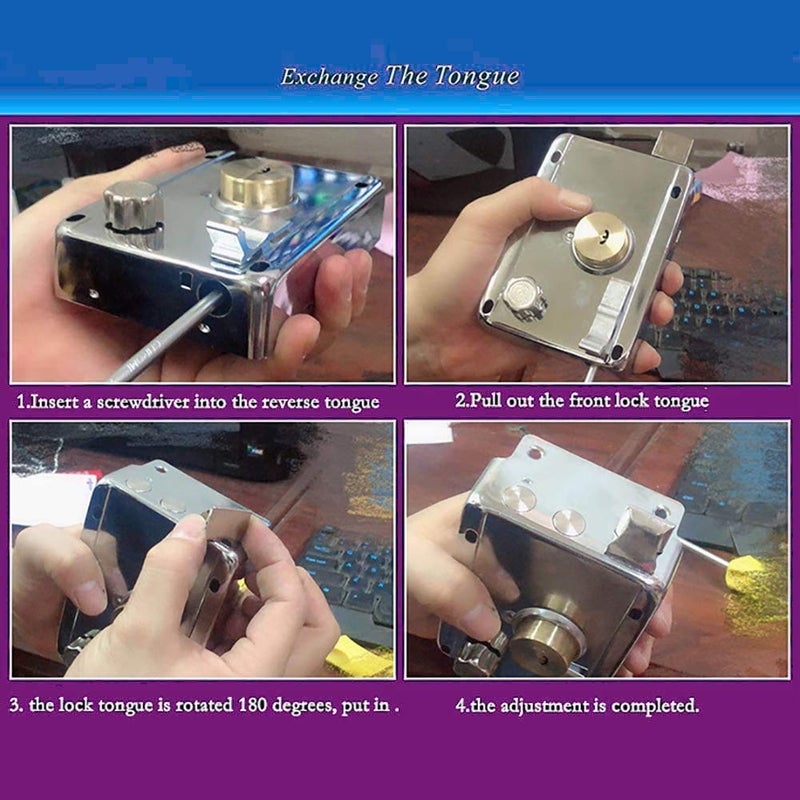 Exchange The Tongue

1.Insert a screwdriver into the reverse tongue

2.Pull out the front lock tongue

3. the lock tongue is rotated 180 degrees, put in .

4.the adjustment is completed.